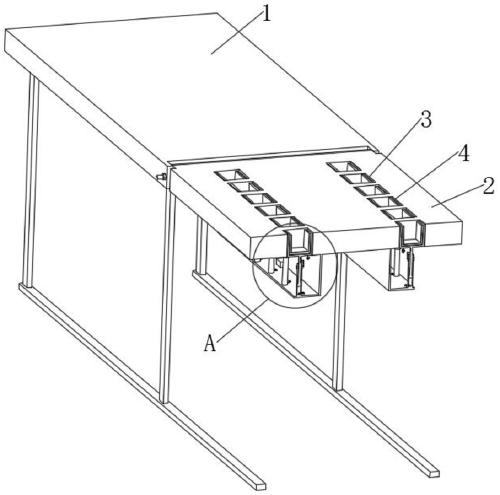 1
3
4
2
A